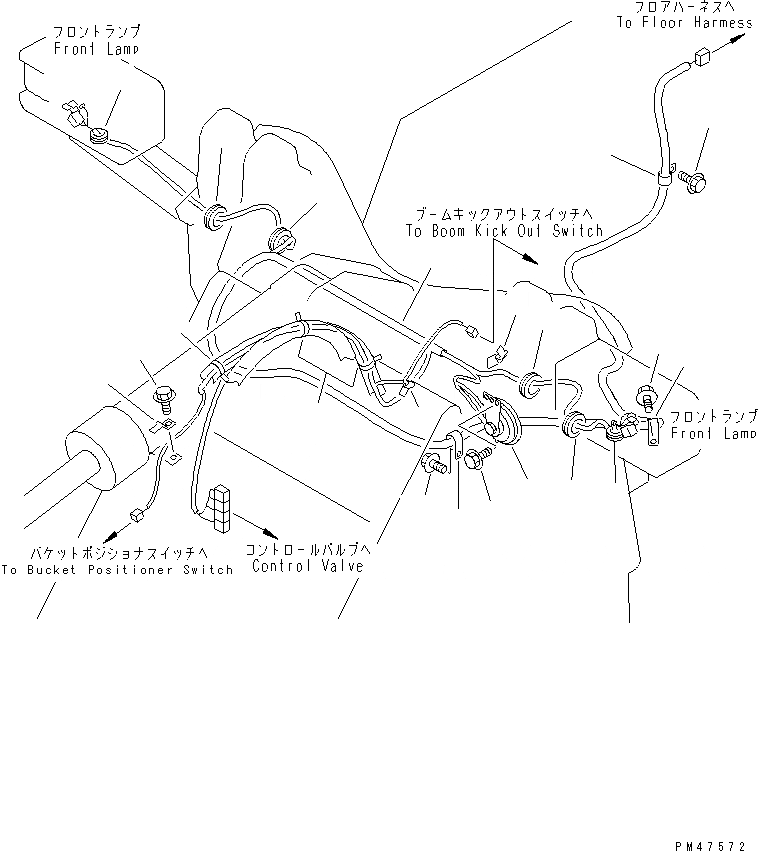 フロントランプ
Front Lamp

フロアハーネスへ
To Floor Harness

ブームキックアウトスイッチへ
To Boom Kick Out Switch

フロントランプ
Front Lamp

バケットポジショナスイッチへ
To Bucket Positioner Switch

コントロールバルブへ
Control Valve

PM47572