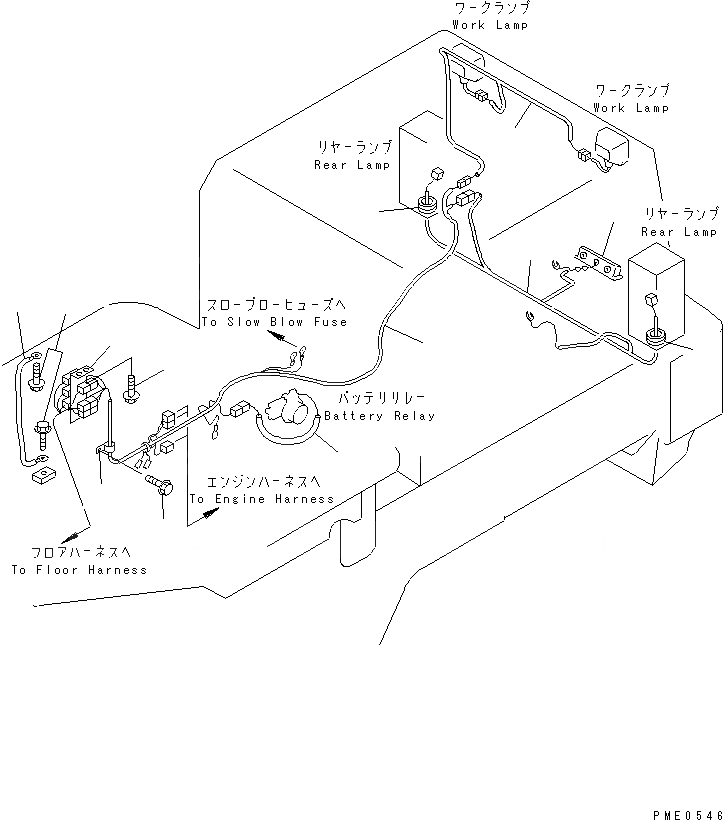 ワークランプ
Work Lamp

ワークランプ
Work Lamp

リヤーランプ
Rear Lamp

リヤーランプ
Rear Lamp

スローブローヒューズへ
To Slow Blow Fuse

バッテリリレー
Battery Relay

エンジンハーネスへ
To Engine Harness

フロアハーネスへ
To Floor Harness

PME0546