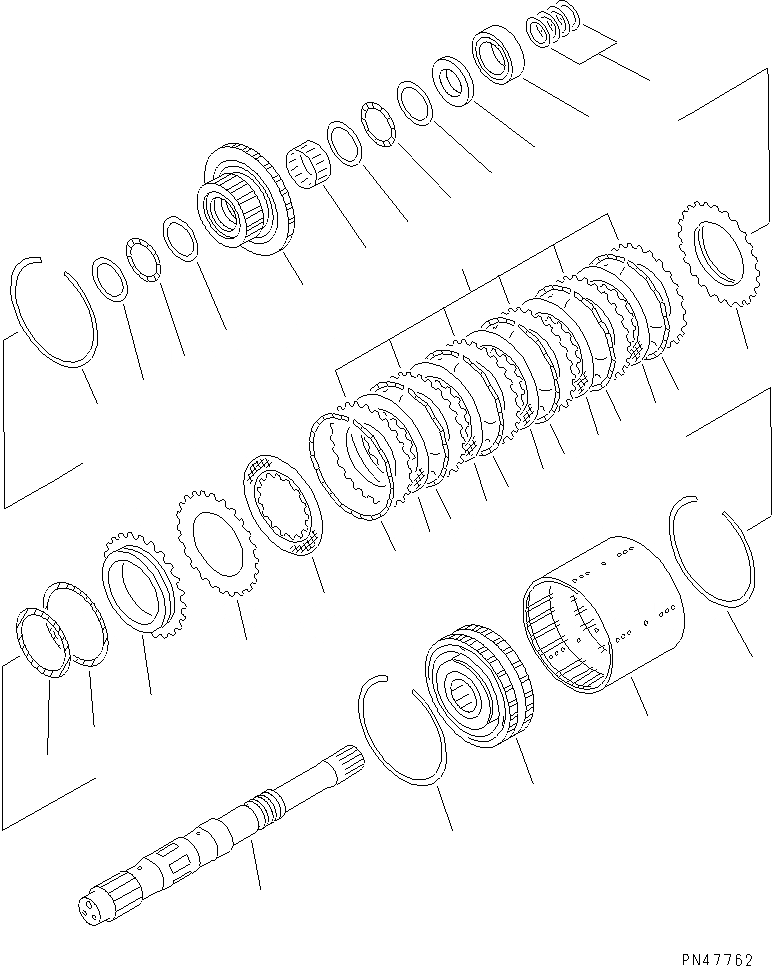 PN47762