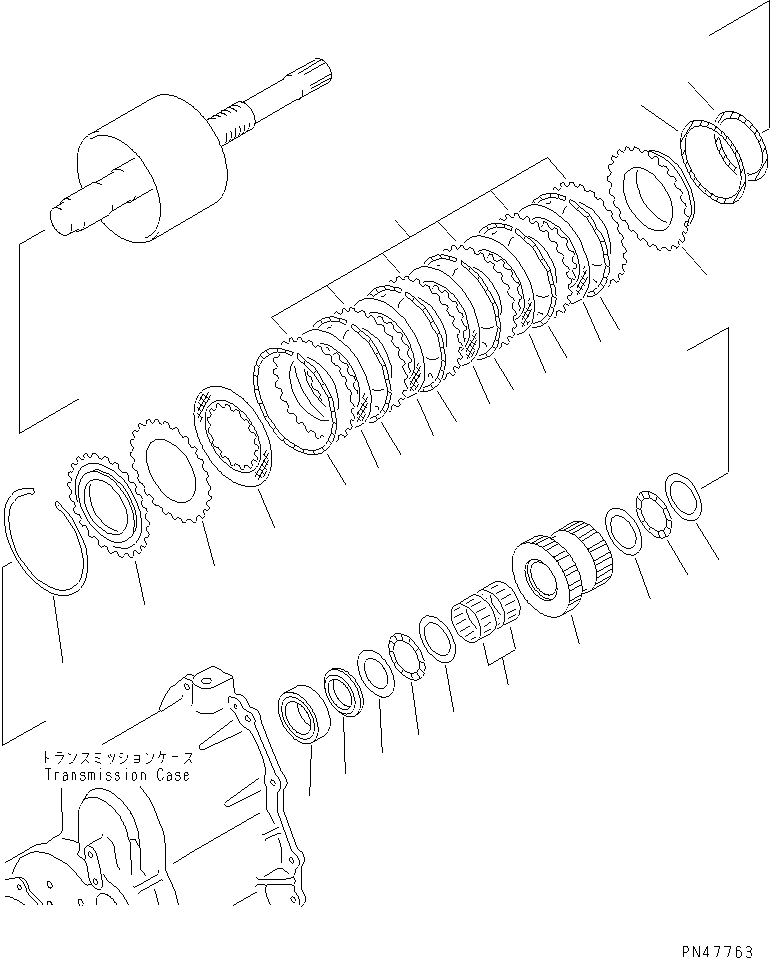 トランスミッションケース
Transmission Case

PN47763