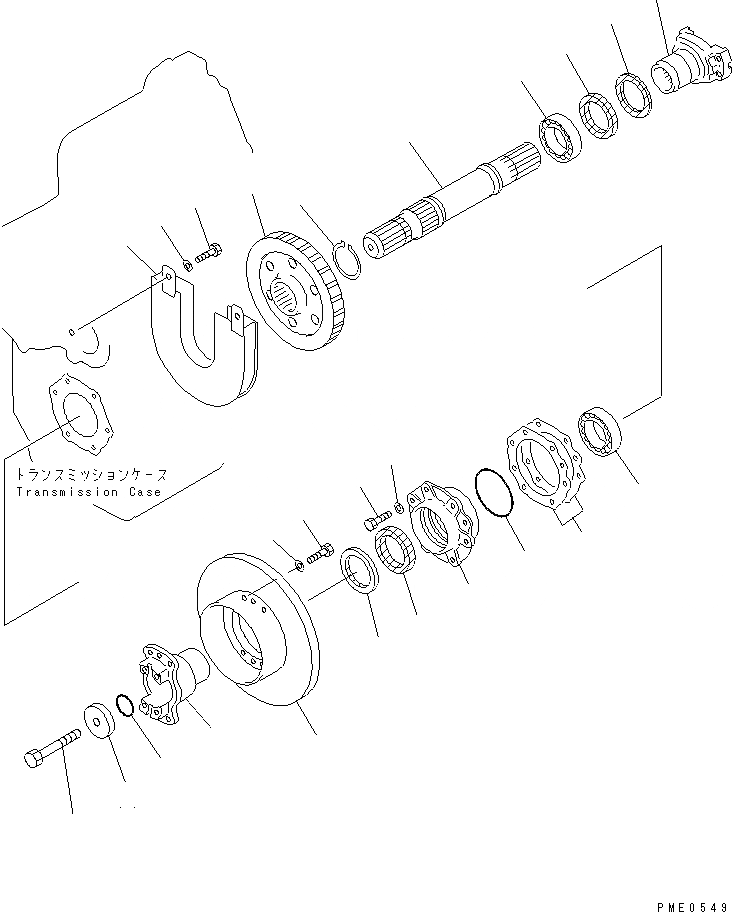 トランスミッションケース
Transmission Case

PME0549