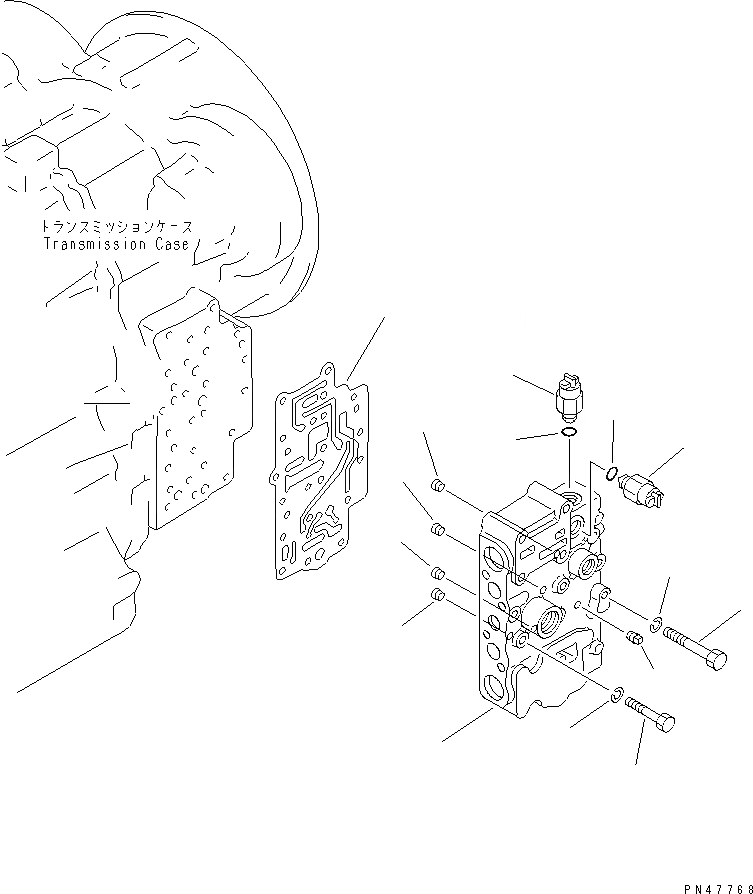 トランスミッションケース
Transmission Case

PN47768