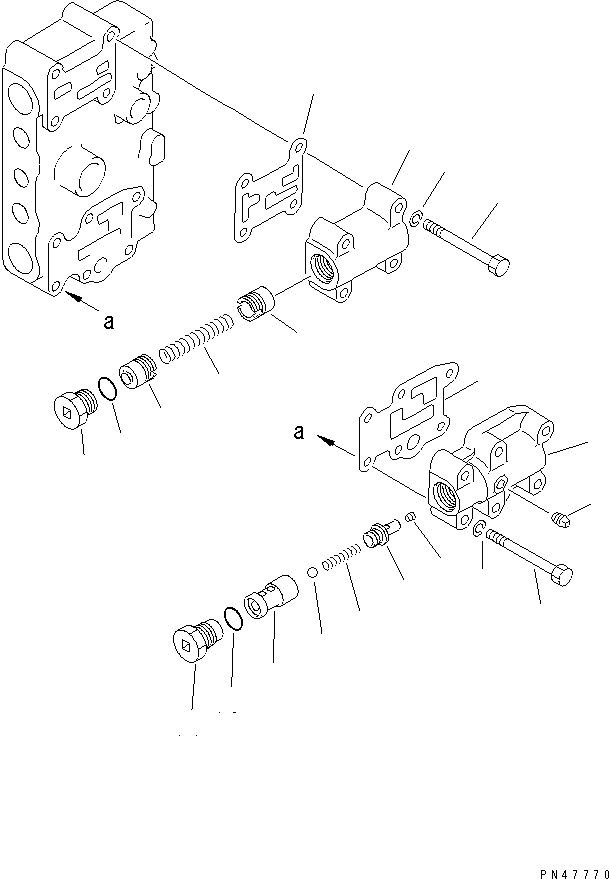 a

a

PN47770