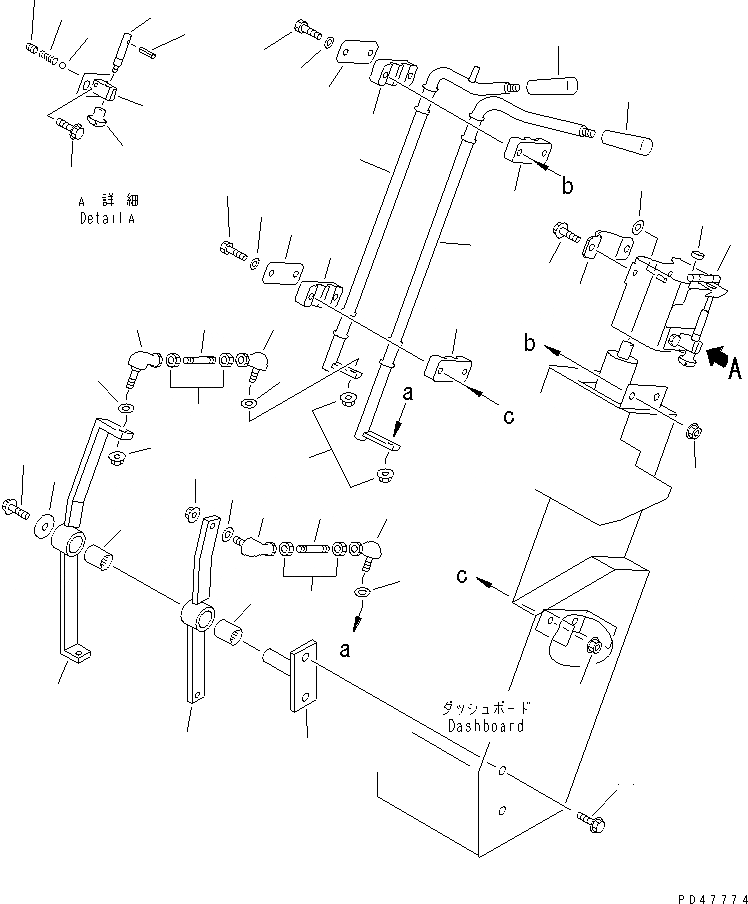 A 詳細
Detail A

b
b
A
a
c
c
a
ダッシュボード
Dashboard

PD47774