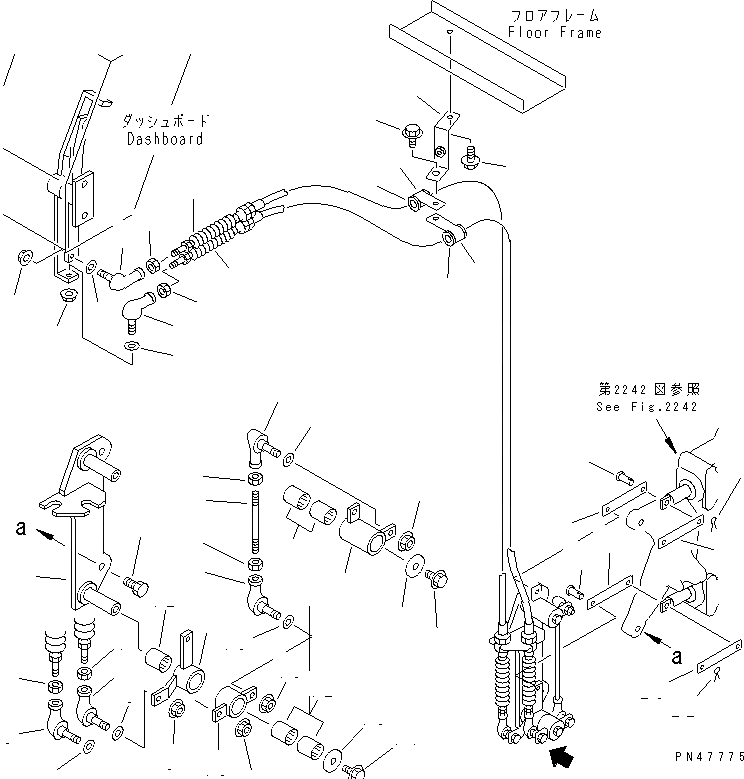 フロアフレーム
Floor Frame

ダッシュボード
Dashboard

第2242図参照
See Fig.2242

a

a

PN47775