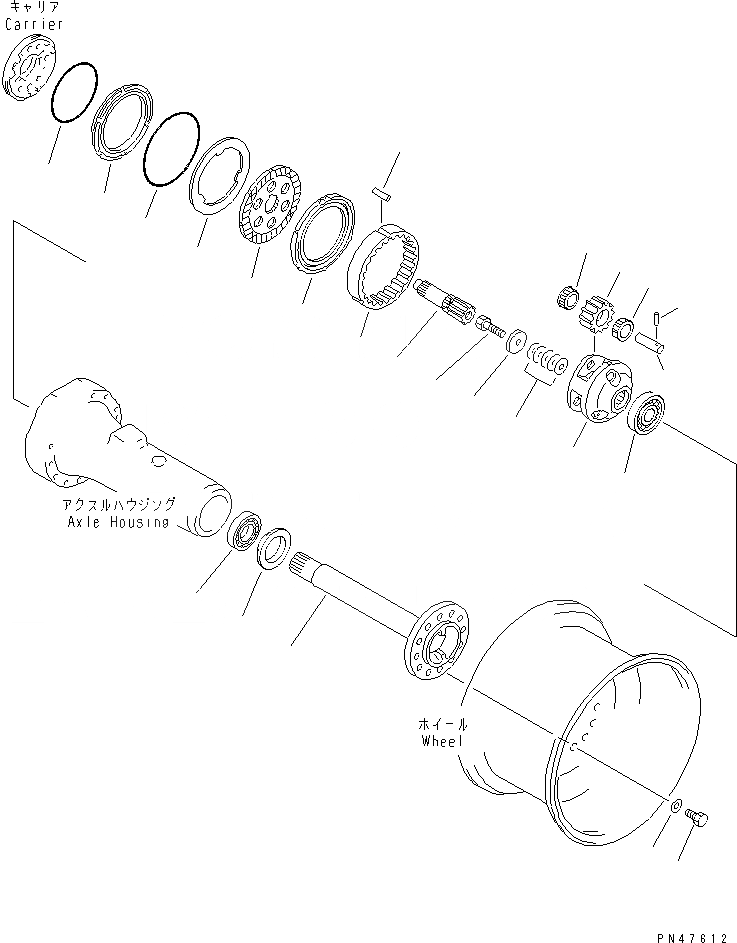 キャリア
Carrier

アクスルハウジング
Axle Housing

ホイール
Wheel

PN47612