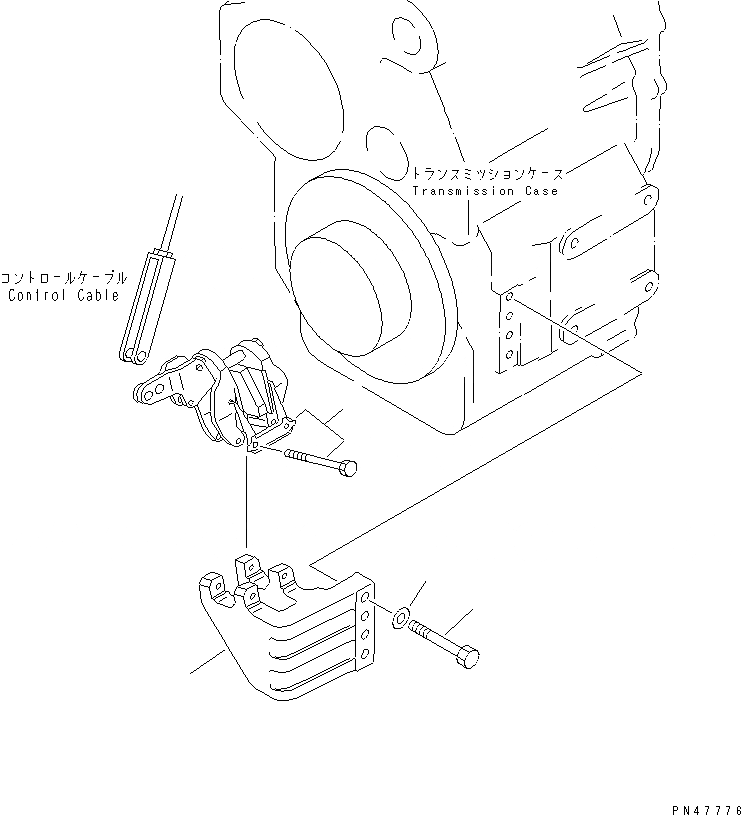 トランスミッションケース
Transmission Case

コントロールケーブル
Control Cable

PN47776