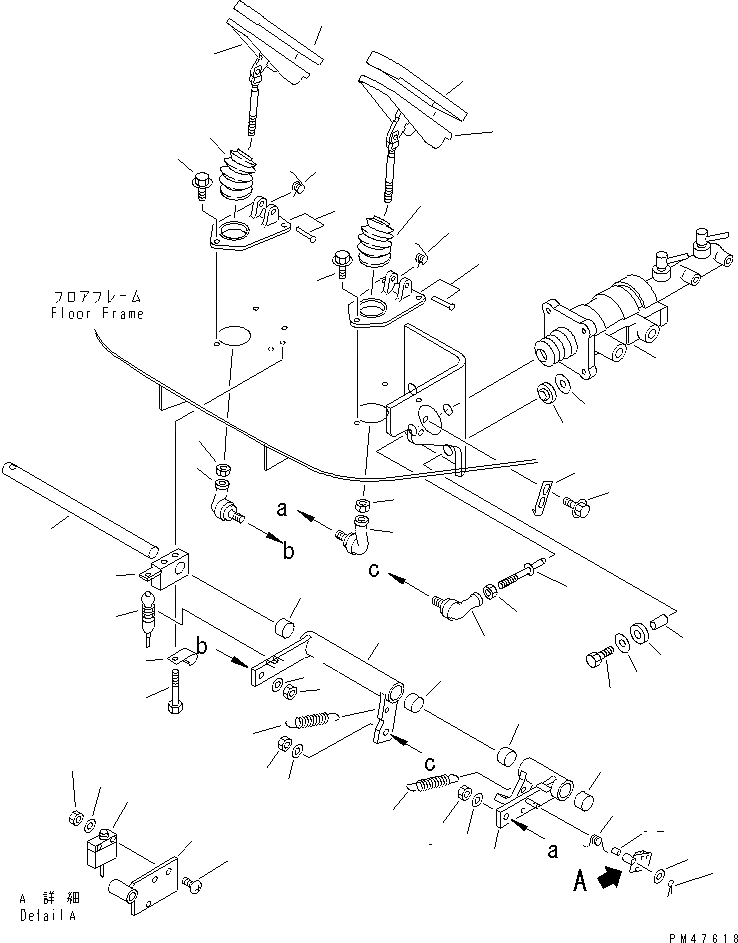 フロアフレーム
Floor Frame

a
b
c
b
c
a
A

A 詳細
Detail A

PM47618