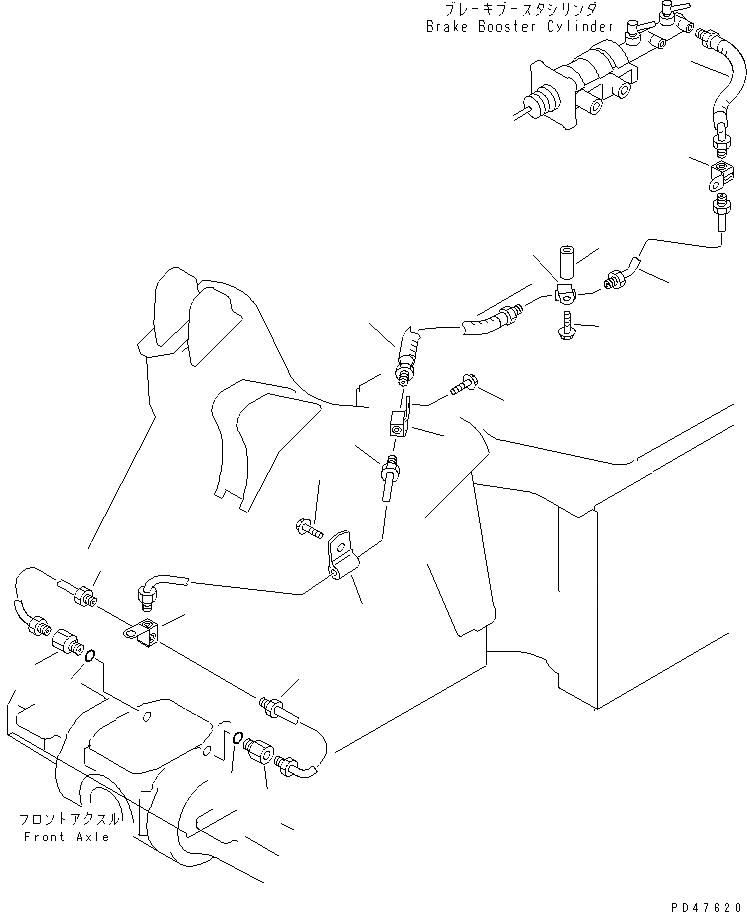 ブレーキブースタシリンダ
Brake Booster Cylinder

フロントアクスル
Front Axle

PD47620