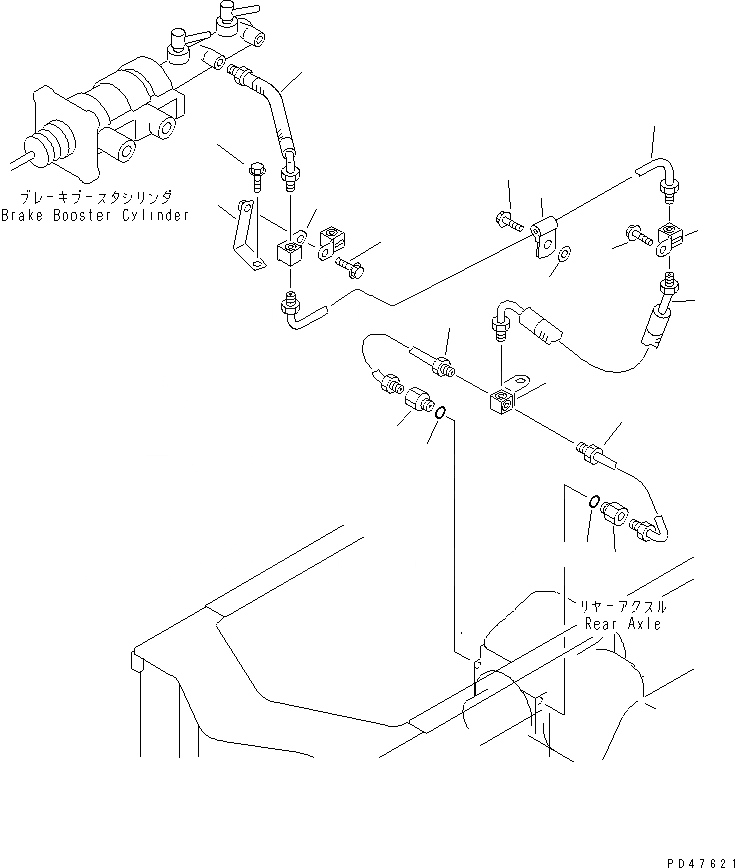 ブレーキブースタシリンダ
Brake Booster Cylinder

リヤーアクスル
Rear Axle

PD47621