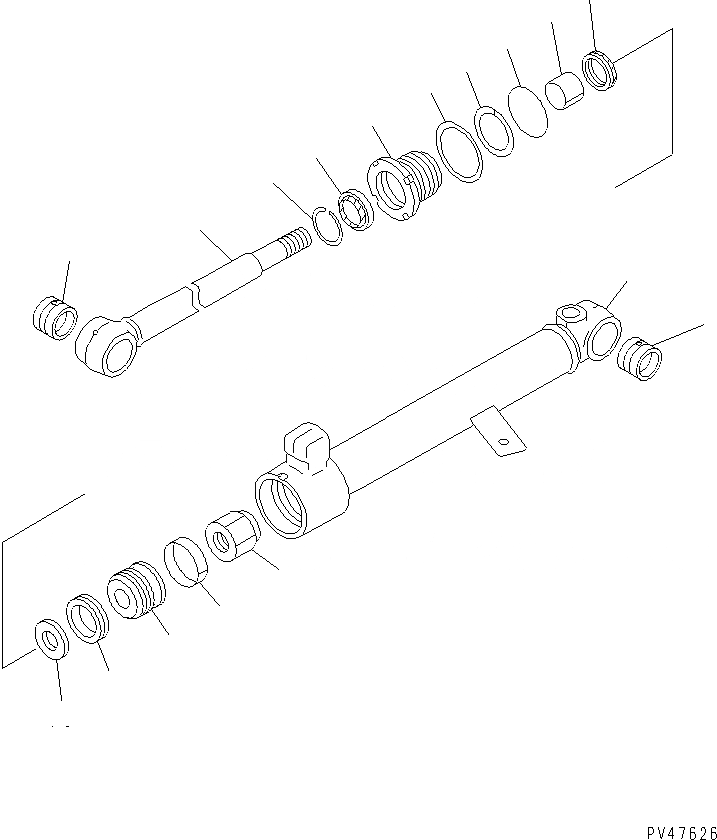 PV47626