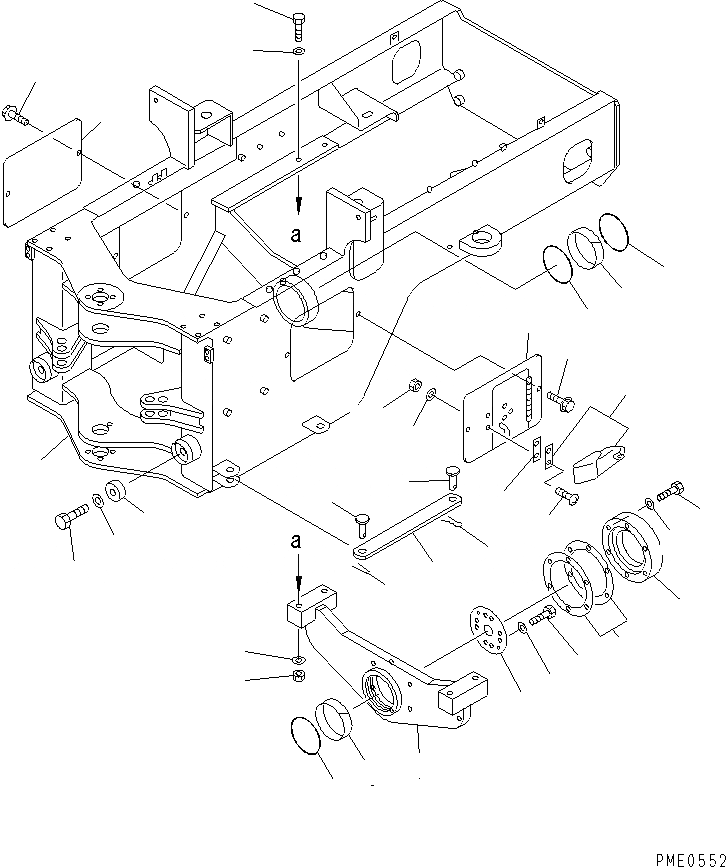 a

a

PME0552