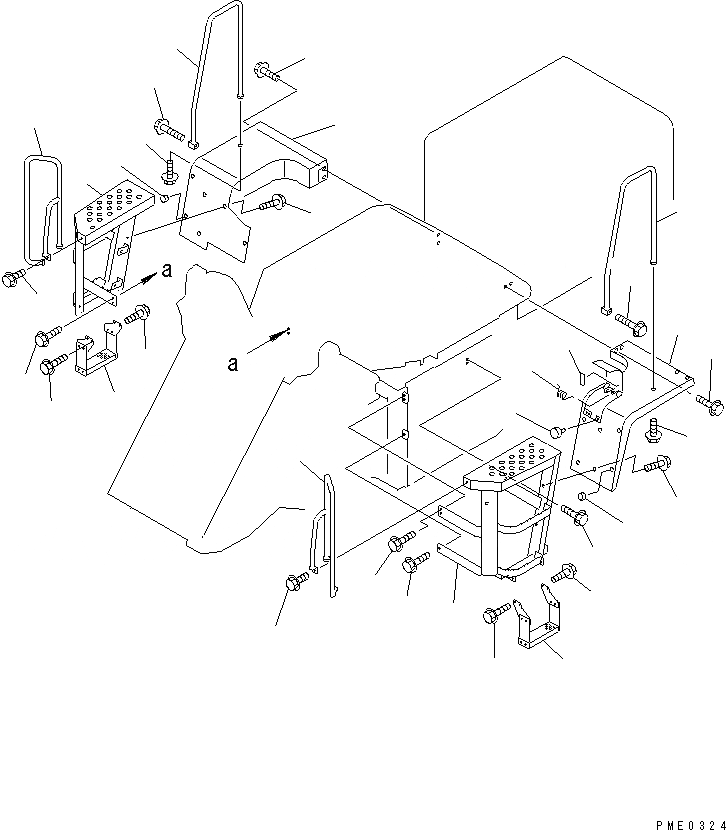 a

a

PME0324