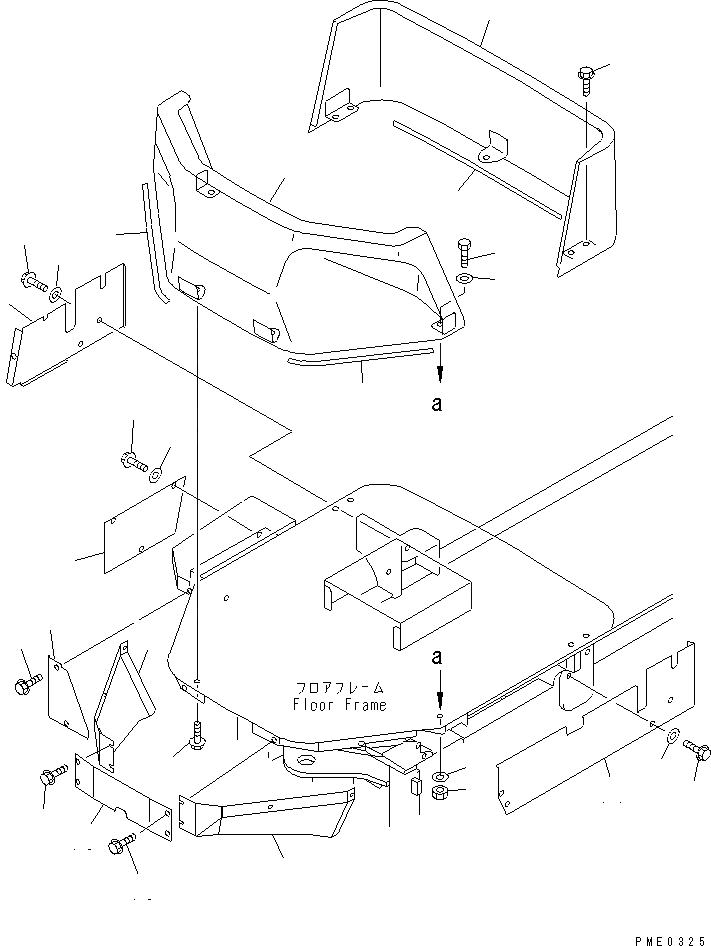 a

a

フロアフレーム
Floor Frame

PME0325