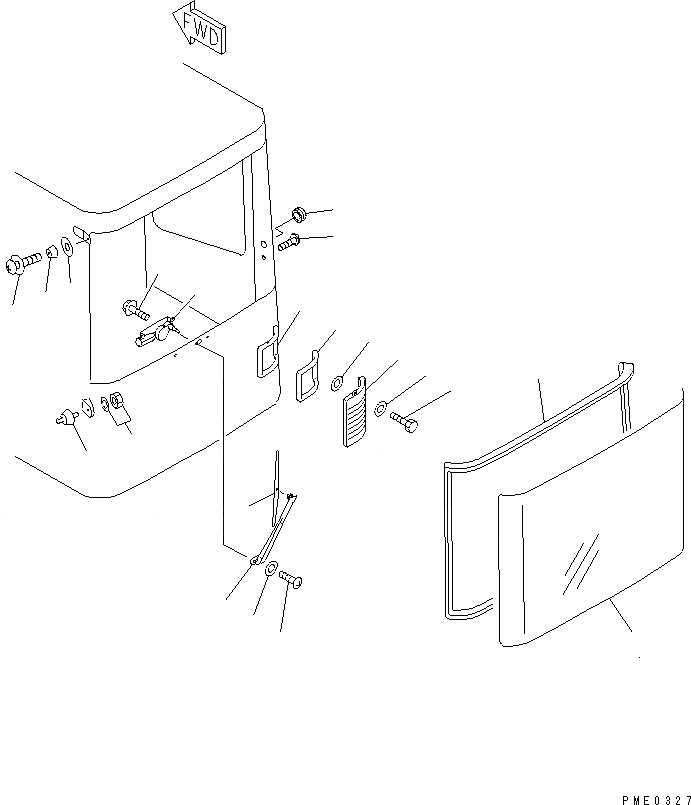 FWD

PME0327