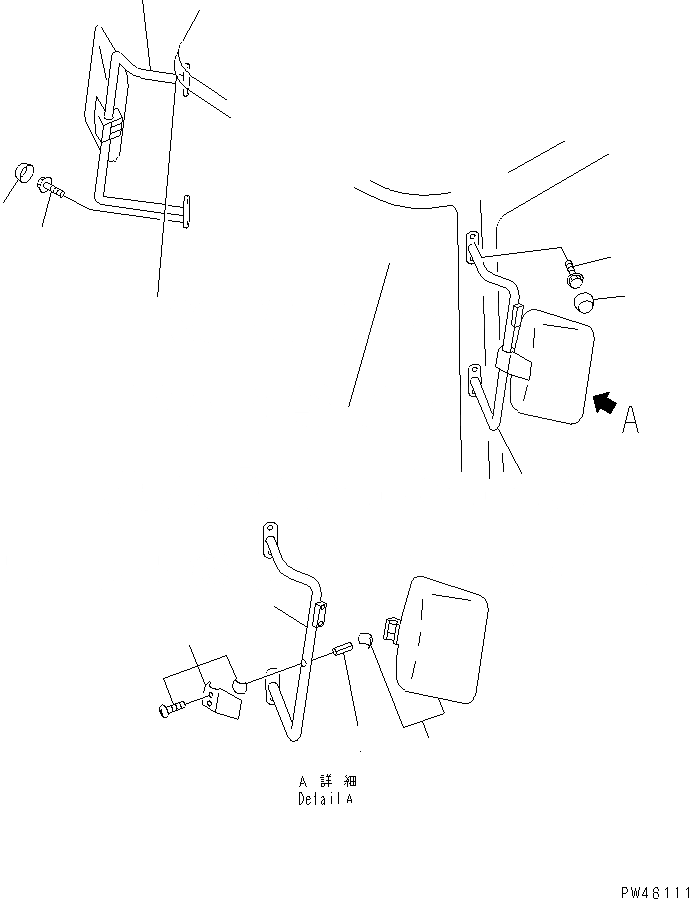 A

A 詳 細
Detail A

PW46111