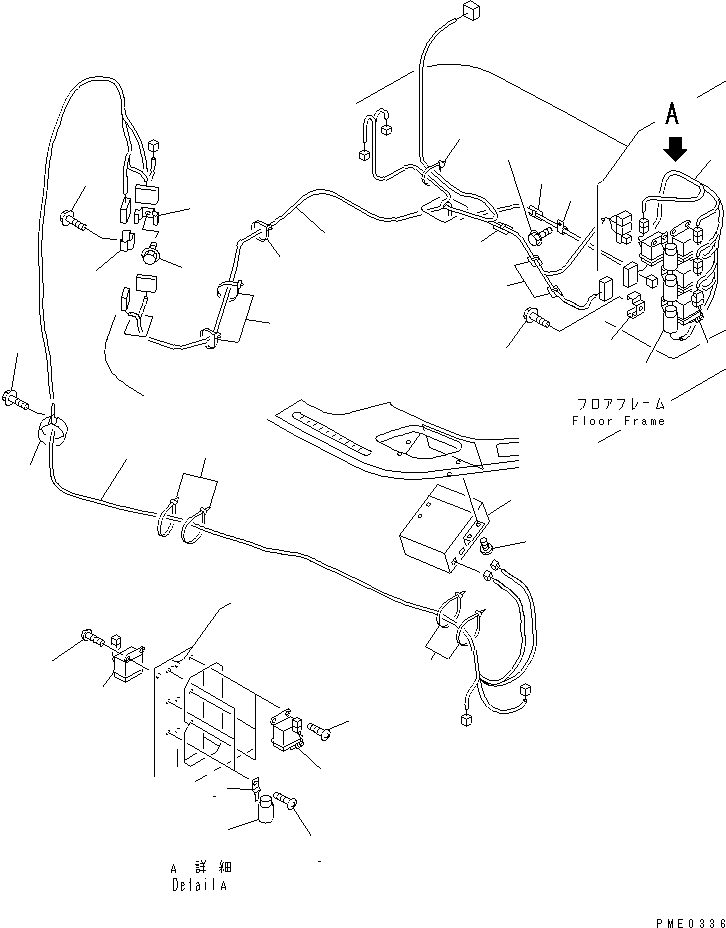 A

フロアフレーム
Floor Frame

A 詳細
DetailA

PME0336