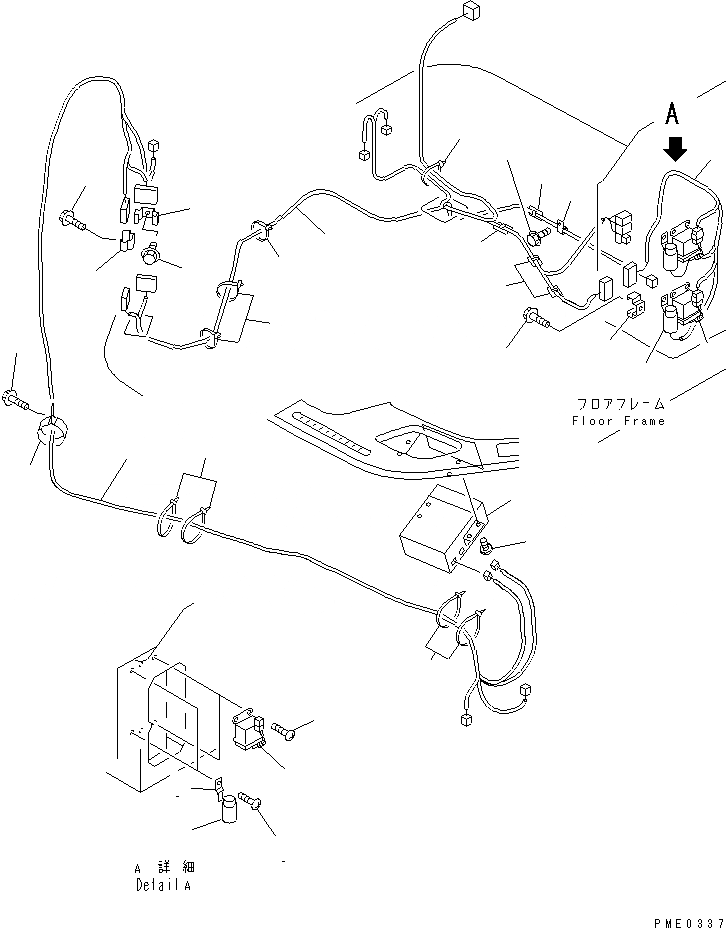 A

フロアフレーム
Floor Frame

A 詳細
Detail A

PME0337