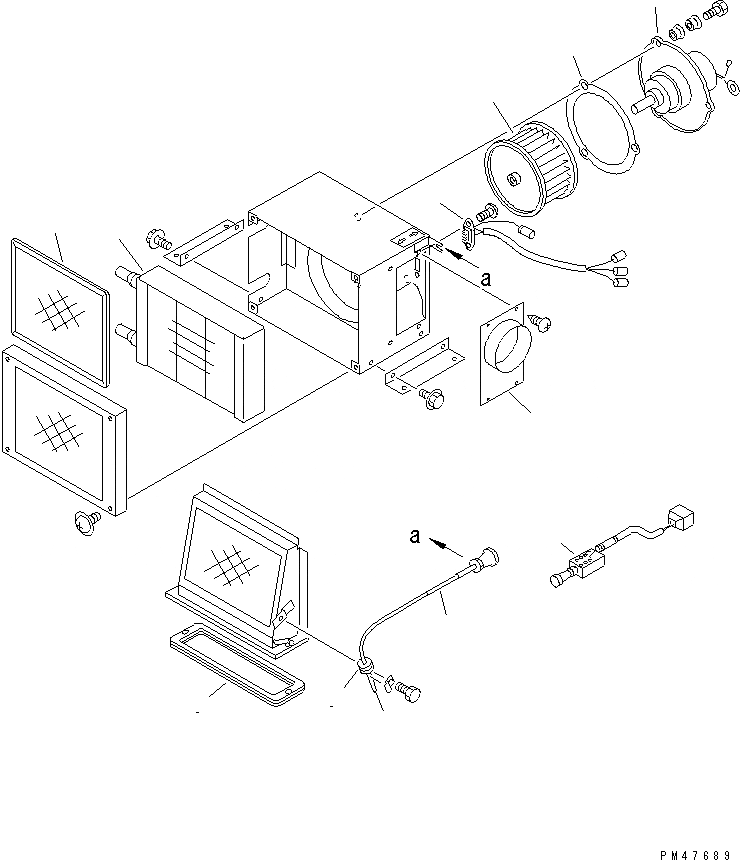 a

a

PM47689