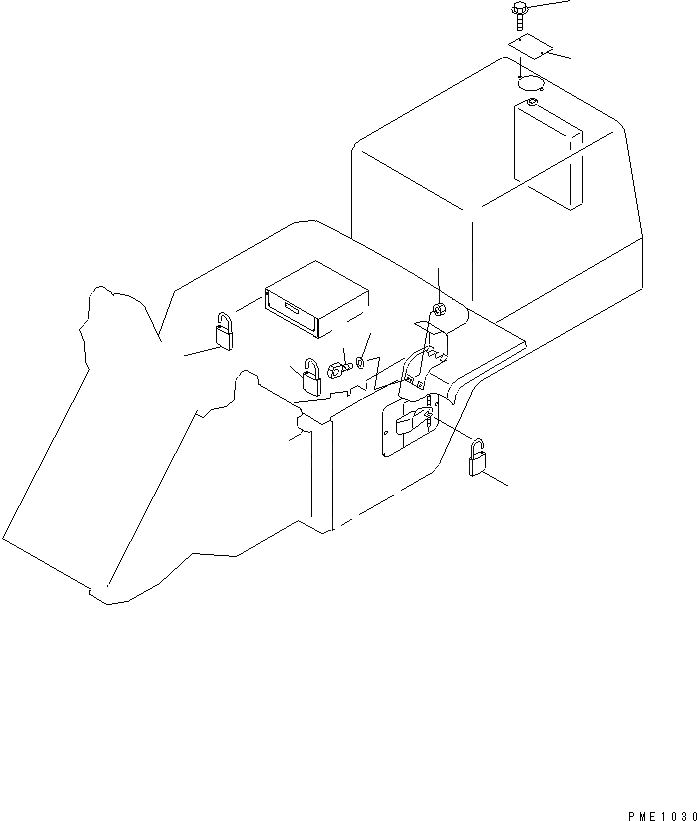 PME1030