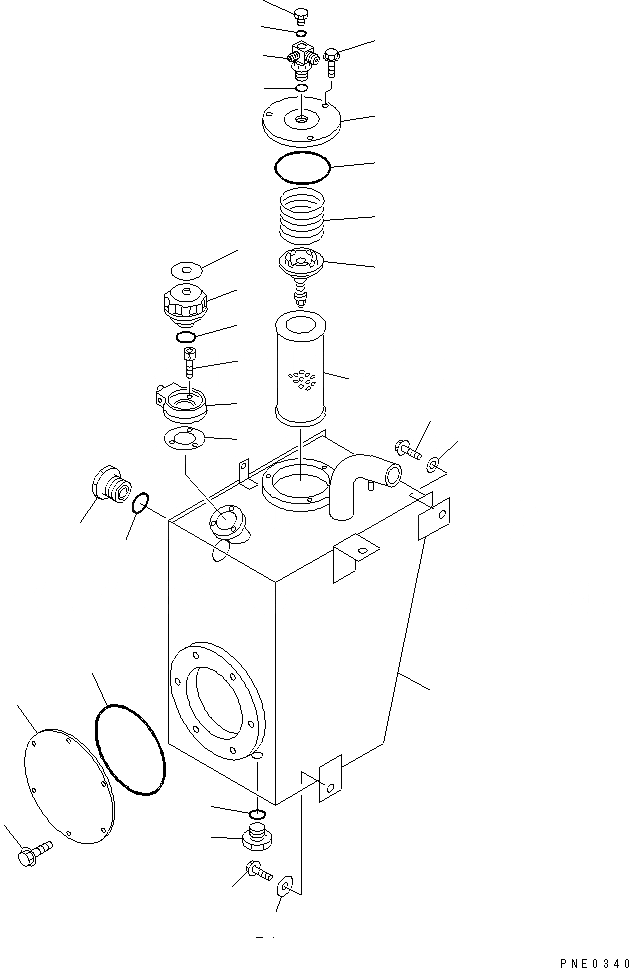 PNE0340