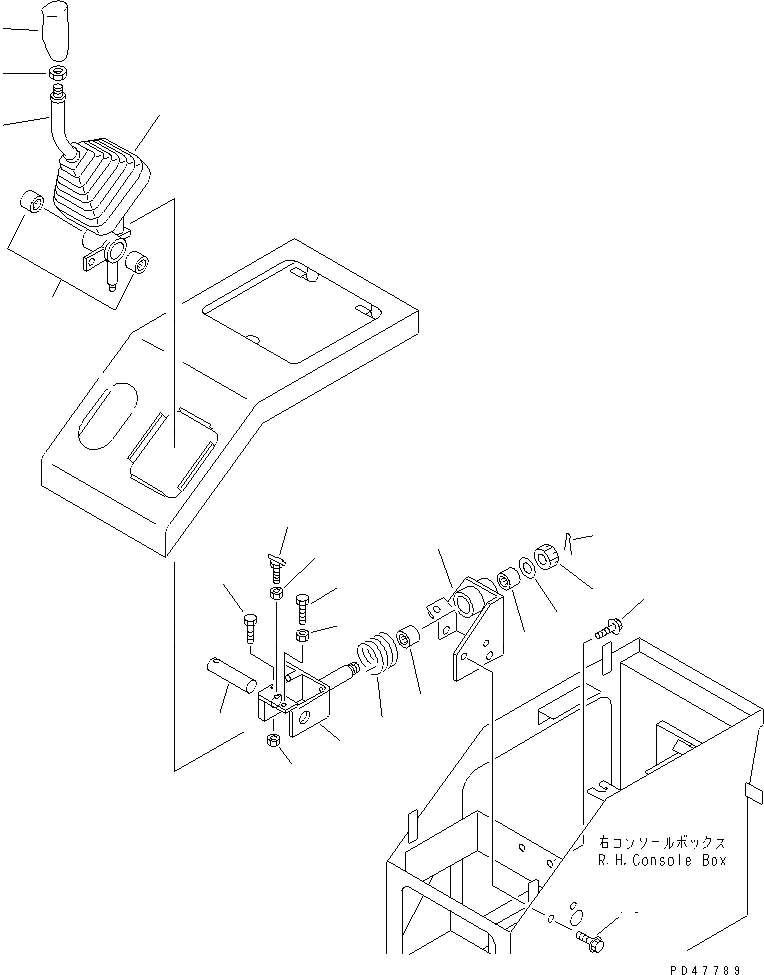 右コンソールボックス
R.H.Console Box

PD47789