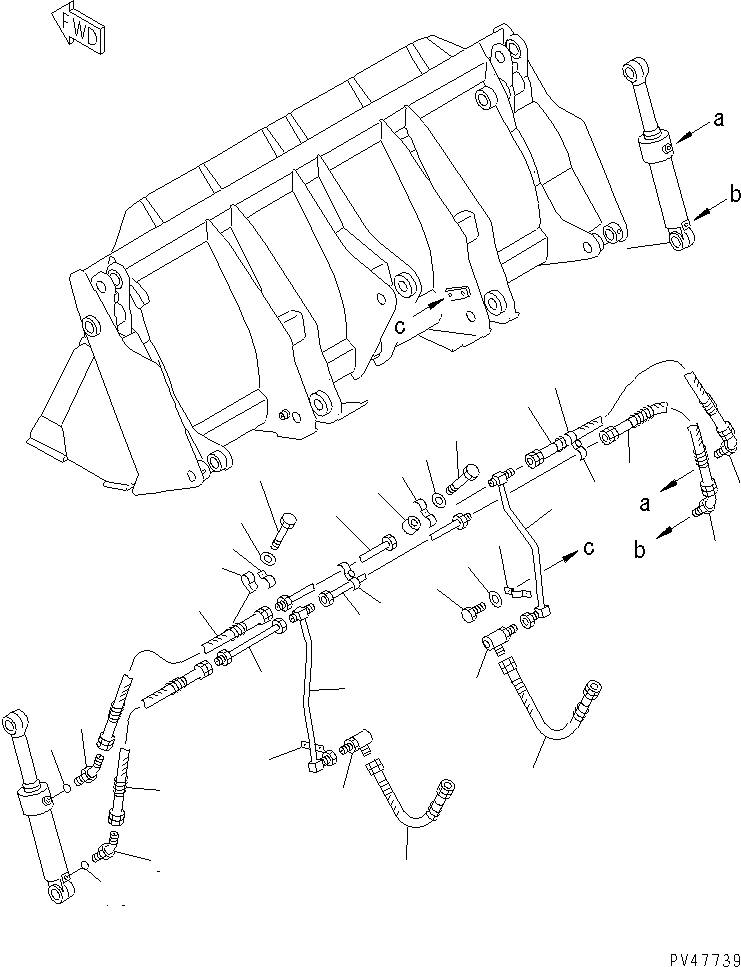 FWD

a

b

c

a

b

c

PV47739