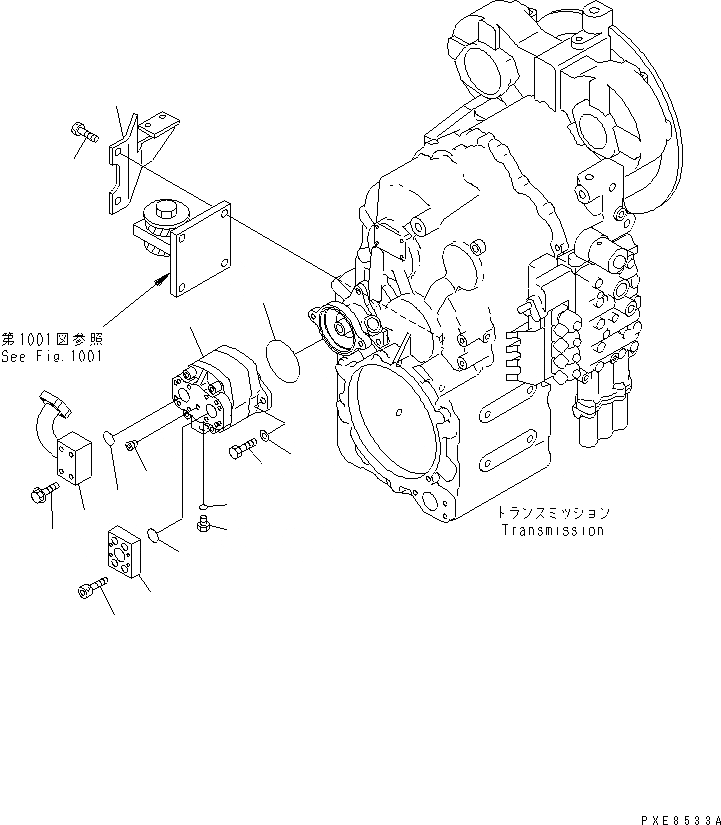 第1001図参照
See Fig.1001

トランスミッション
Transmission

PXE8533A