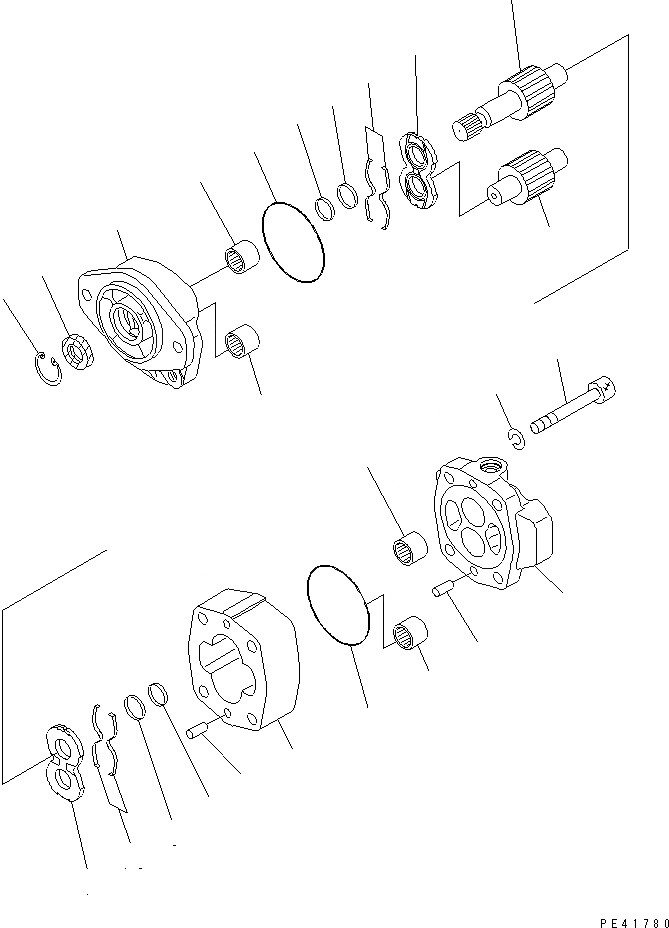 PE41780