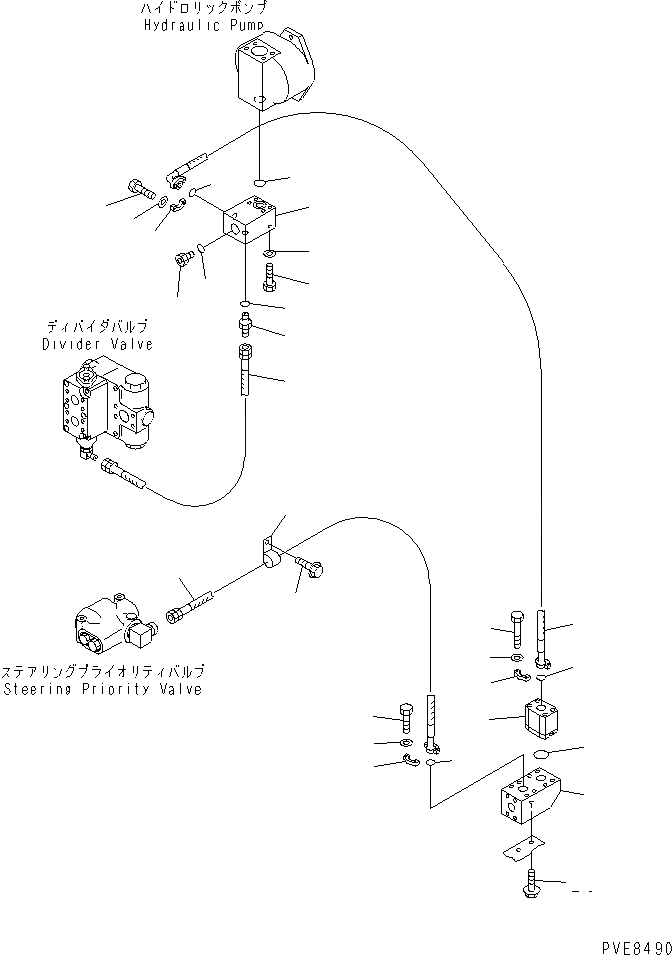 ハイドロリックポンプ
Hydraulic Pump

ディバイダバルブ
Divider Valve

ステアリングプライオリティバルブ
Steering Priority Valve

PVE8490