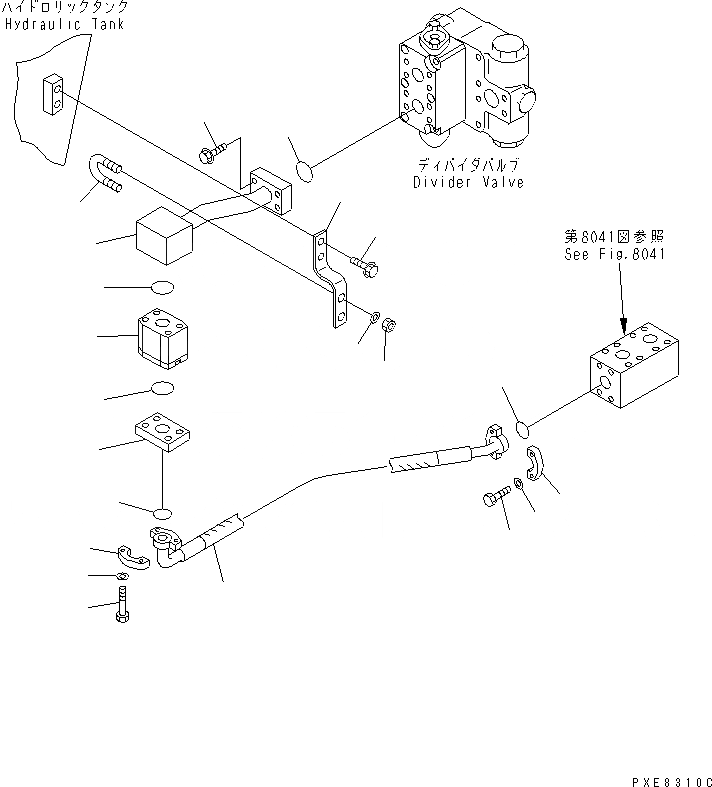 ハイドロリックタンク
Hydraulic Tank

ディバイダバルブ
Divider Valve

第8041図参照
See Fig.8041

PXE8310C