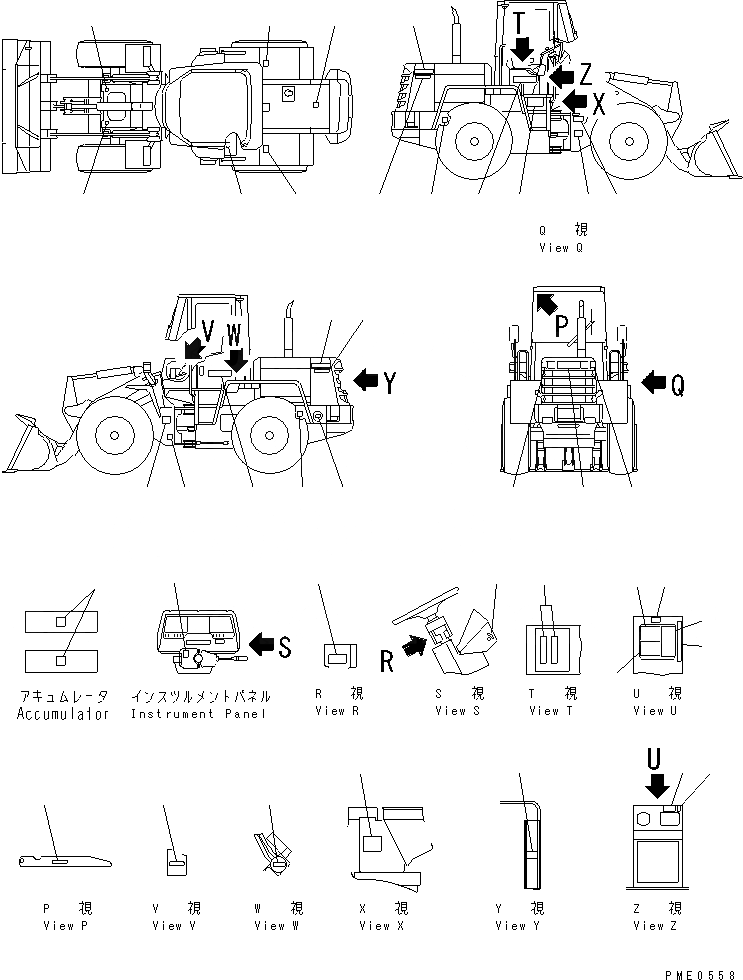 T
Z
X
Q 視
View Q
V W
Y
P
Q
S
R
アキュムレータ
Accumulator
インスツルメントパネル
Instrument Panel
R 視
View R
S 視
View S
T 視
View T
U 視
View U
U
P 視
View P
V 視
View V
W 視
View W
X 視
View X
Y 視
View Y
Z 視
View Z
PME0558