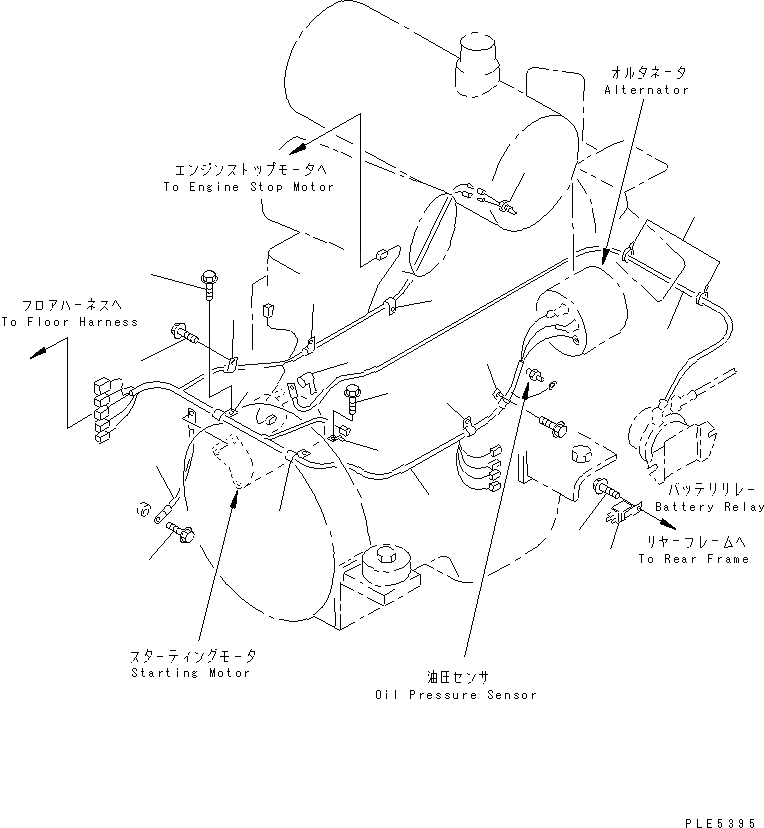 オルタネータ
Alternator

エンジンストップモータへ
To Engine Stop Motor

フロアハーネスへ
To Floor Harness

バッテリリレー
Battery Relay

リヤーフレームへ
To Rear Frame

スターティングモータ
Starting Motor

油圧センサ
Oil Pressure Sensor

PLE5395