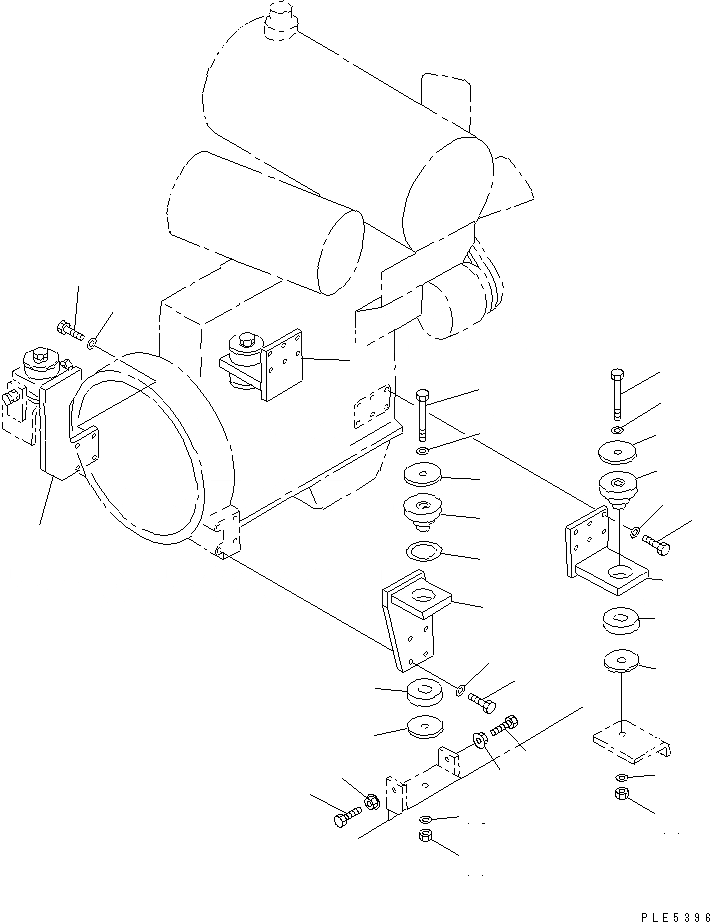 PLE5396