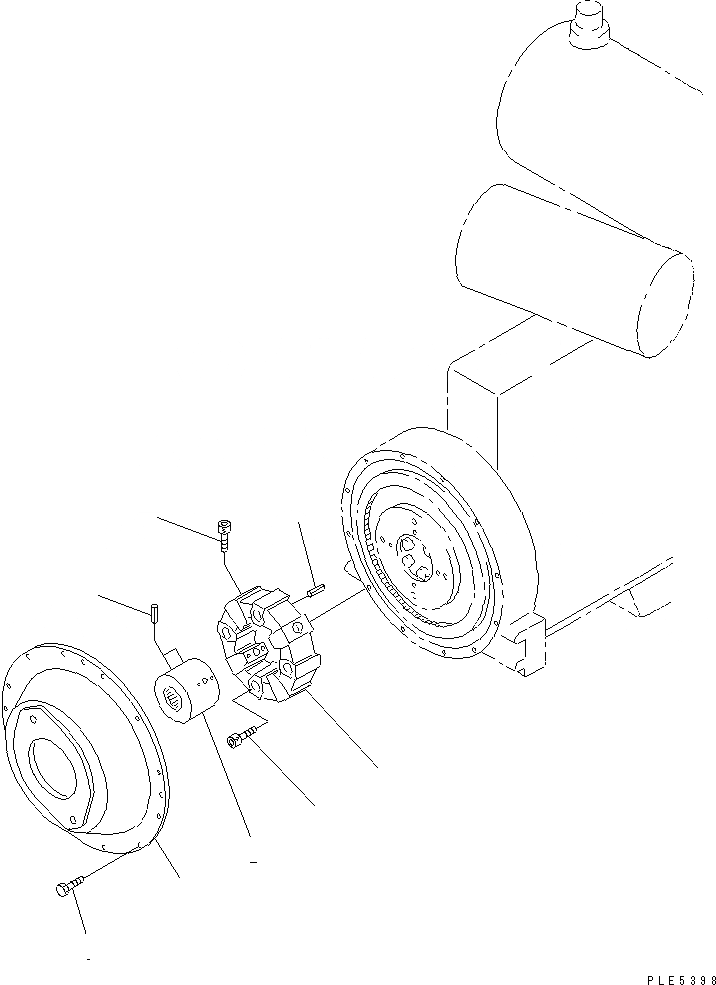 PLE5398