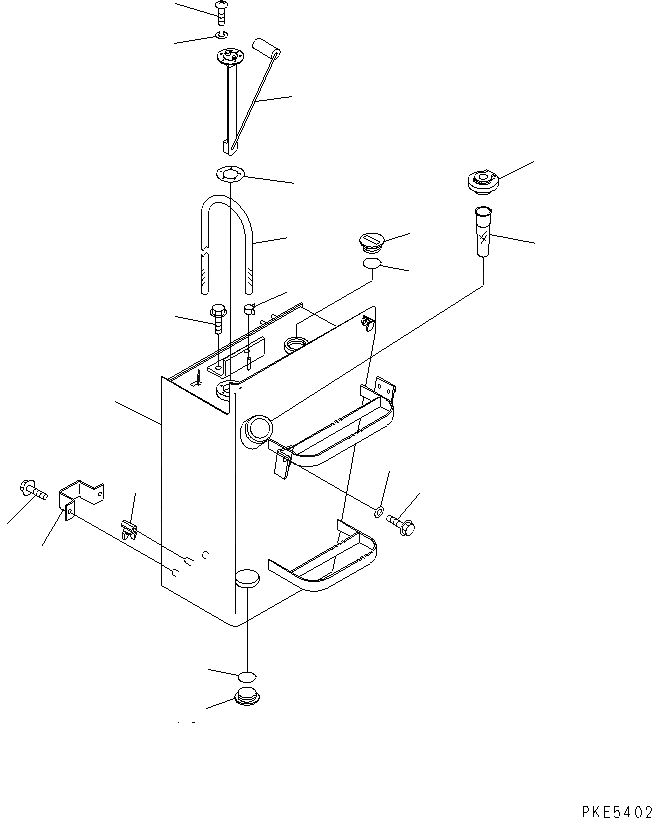 PKE5402