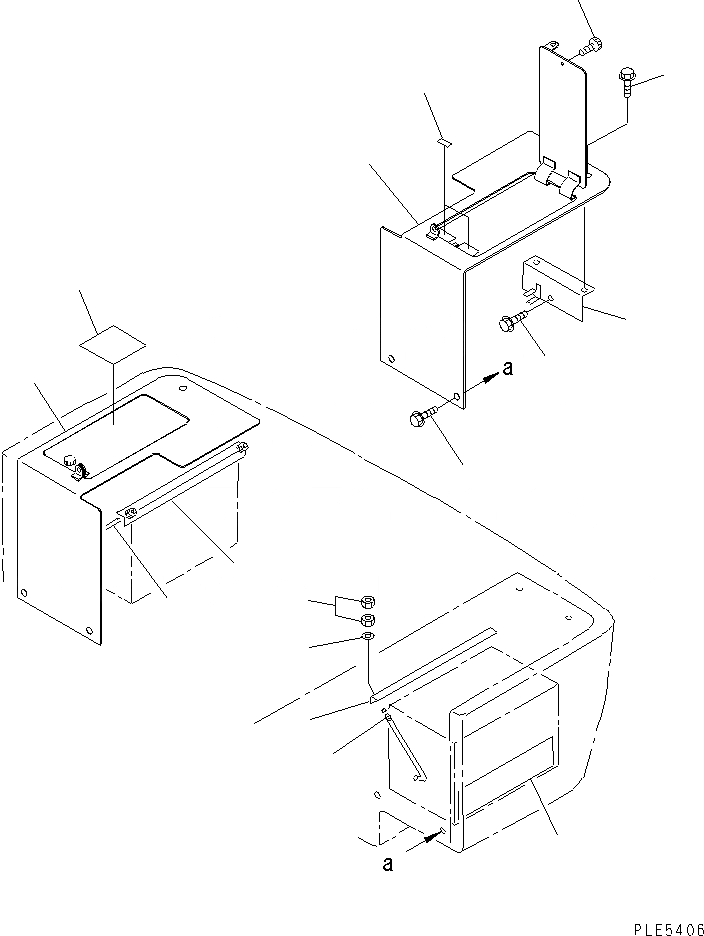 a

a

PLE5406