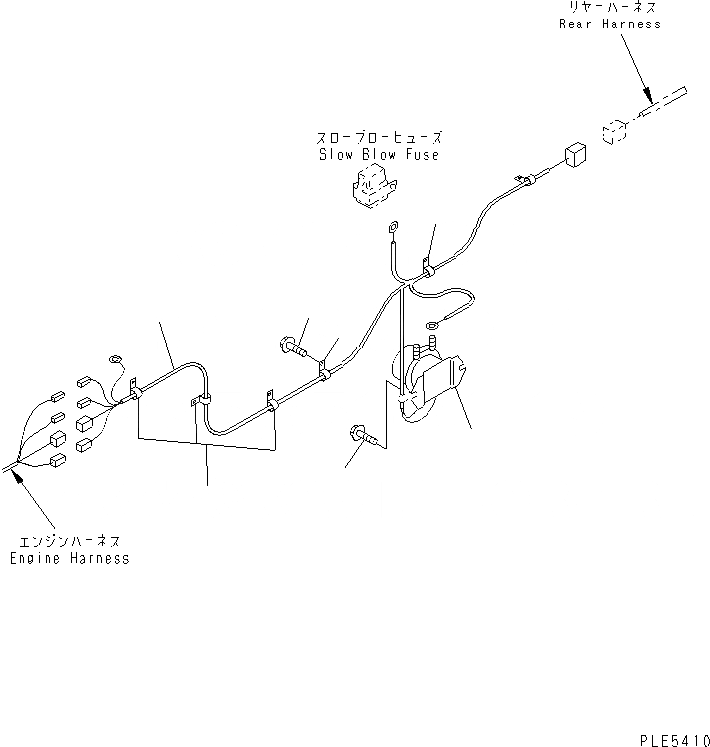 リヤーハーネス
Rear Harness

スローブローヒューズ
Slow Blow Fuse

エンジンハーネス
Engine Harness

PLE5410