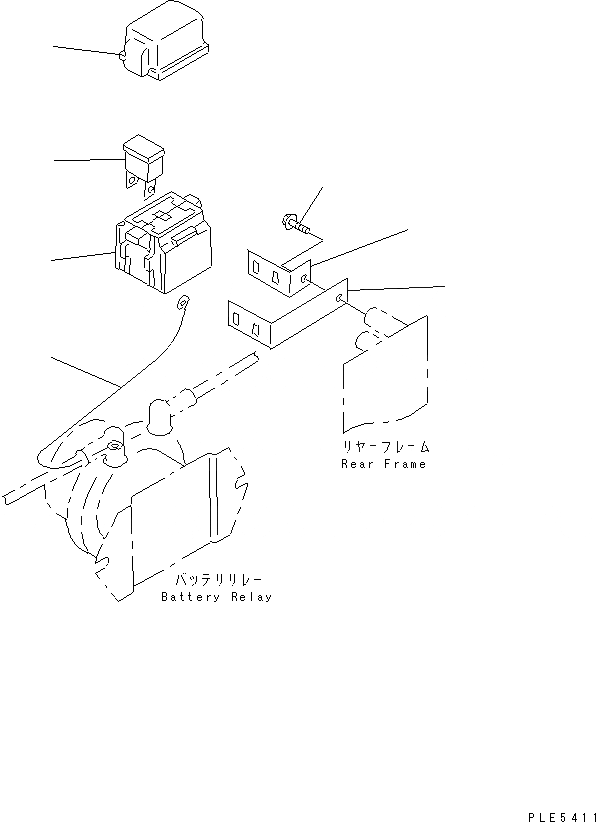 リヤーフレーム
Rear Frame

バッテリリレー
Battery Relay

PLE5411