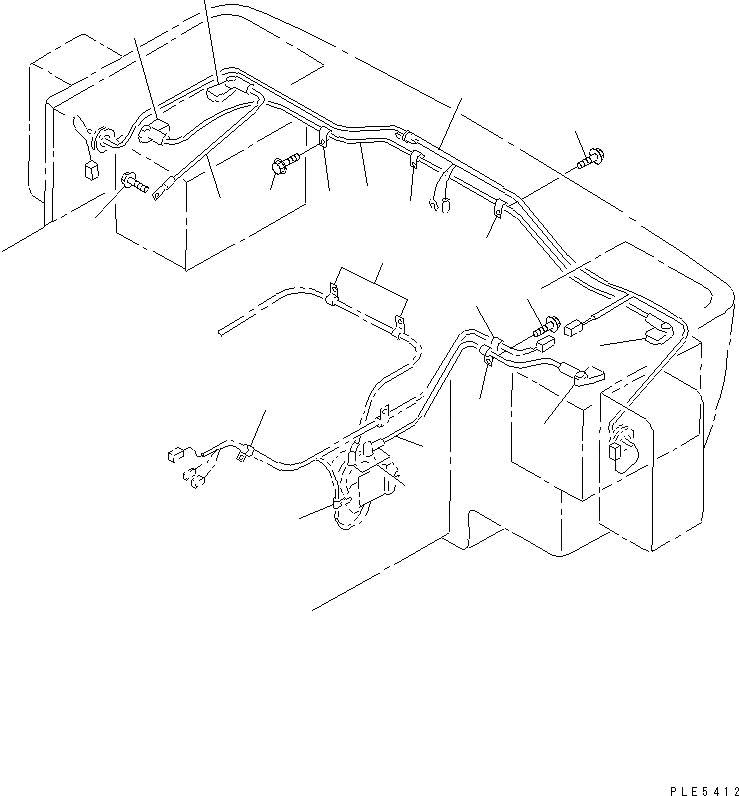 PLE5412