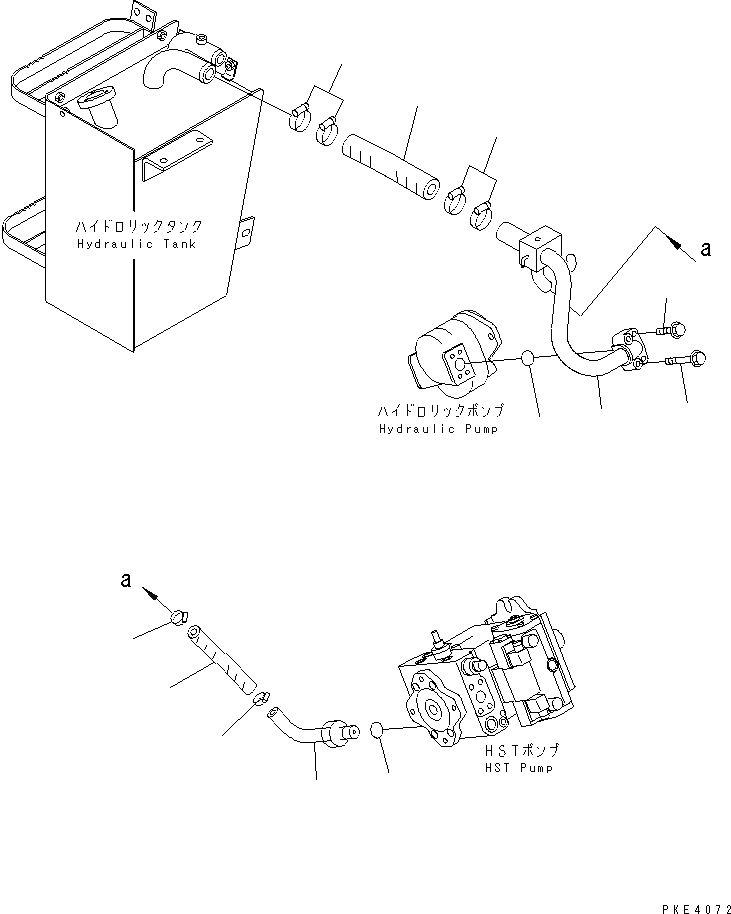 ハイドロリックタンク
Hydraulic Tank

a

ハイドロリックポンプ
Hydraulic Pump

a

HSTポンプ
HST Pump

PKE4072