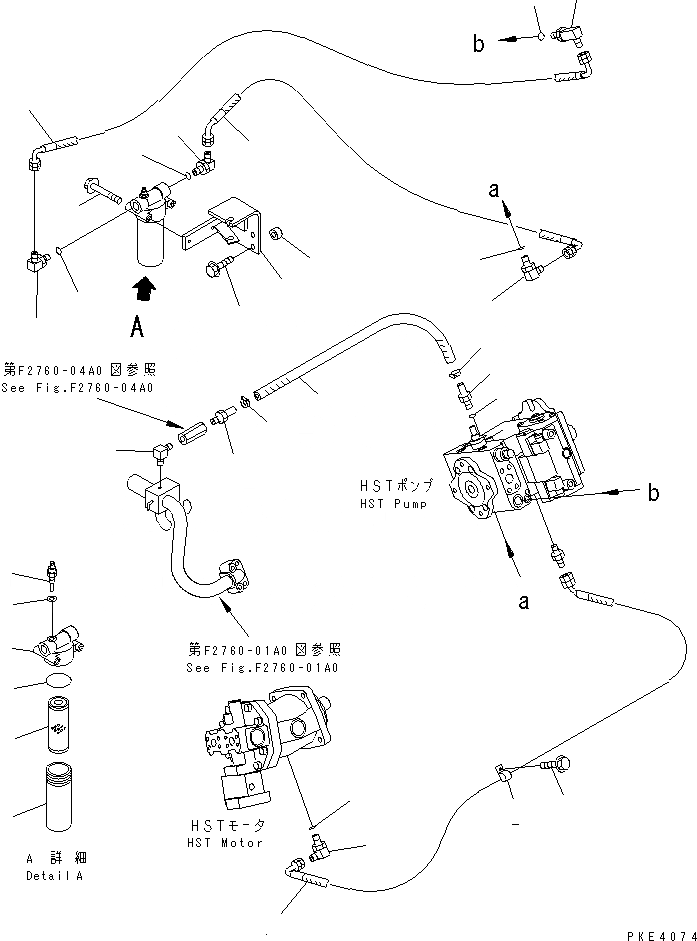 b

a

A

第F2760-04A0 図参照
See Fig.F2760-04A0

HSTポンプ
HST Pump

b

a

第F2760-01A0 図参照
See Fig.F2760-01A0

HSTモータ
HST Motor

A 詳細
Detail A

PKE4074