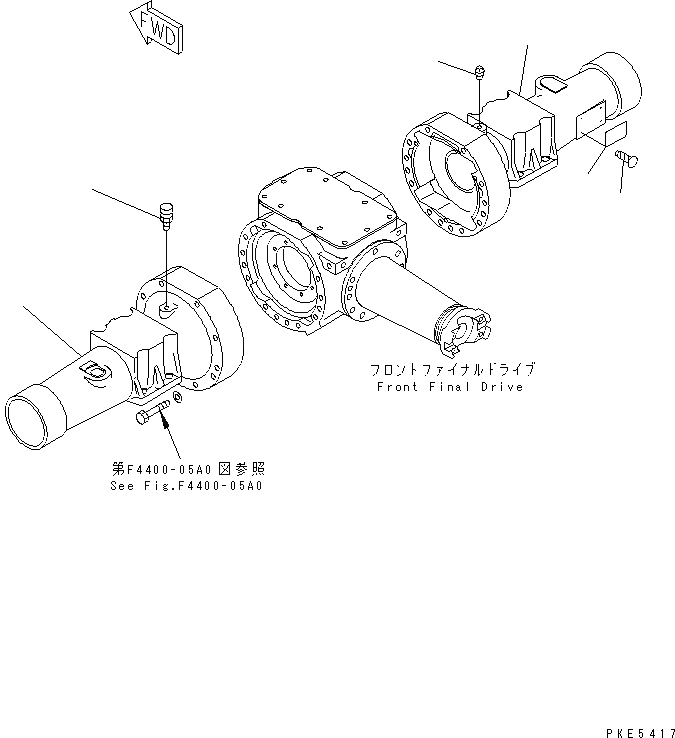 FWD

フロントファイナルドライブ
Front Final Drive

第F4400-05A0 図参照
See Fig.F4400-05A0

PKE5417