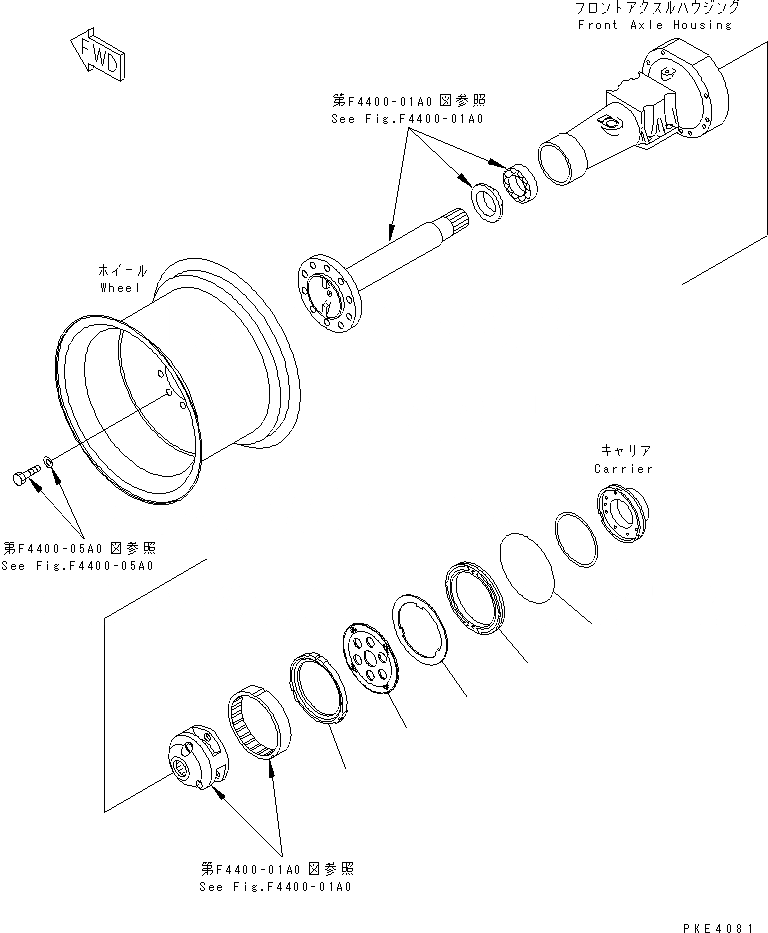 FWD

フロントアクスルハウジング
Front Axle Housing

第F4400-01A0 図参照
See Fig.F4400-01A0

ホイール
Wheel

キャリア
Carrier

第F4400-05A0 図参照
See Fig.F4400-05A0

第F4400-01A0 図参照
See Fig.F4400-01A0

PKE4081