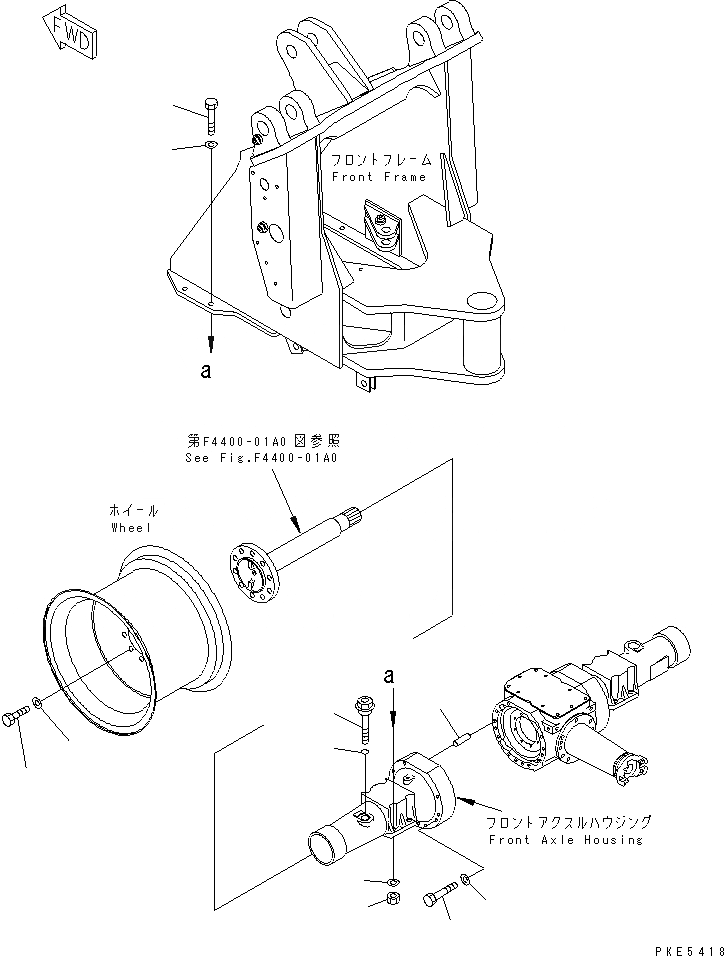 FWD

フロントフレーム
Front Frame

a

第F4400-01A0 図参照
See Fig.F4400-01A0

ホイール
Wheel

a

フロントアクスルハウジング
Front Axle Housing

PKE5418