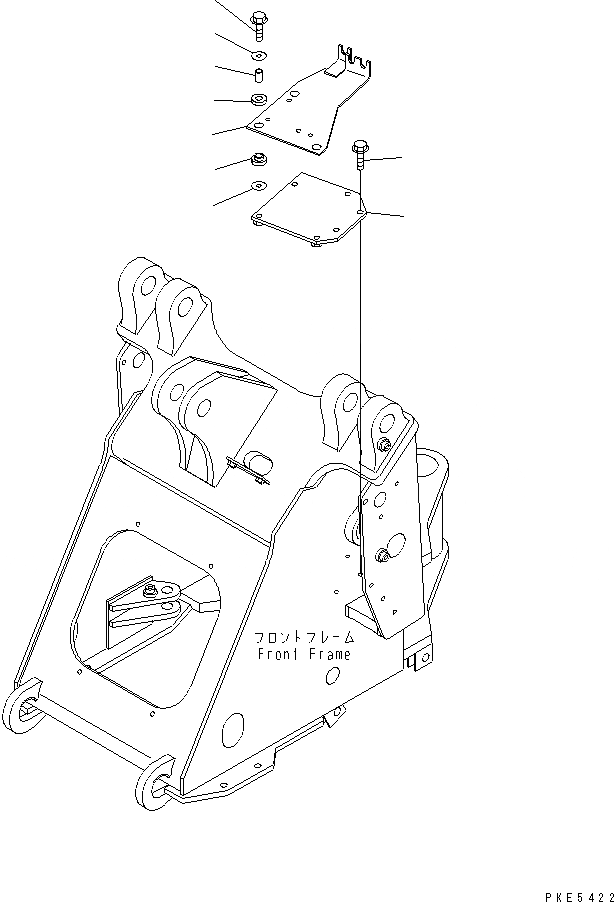 フロントフレーム
Front Frame

PKE5422