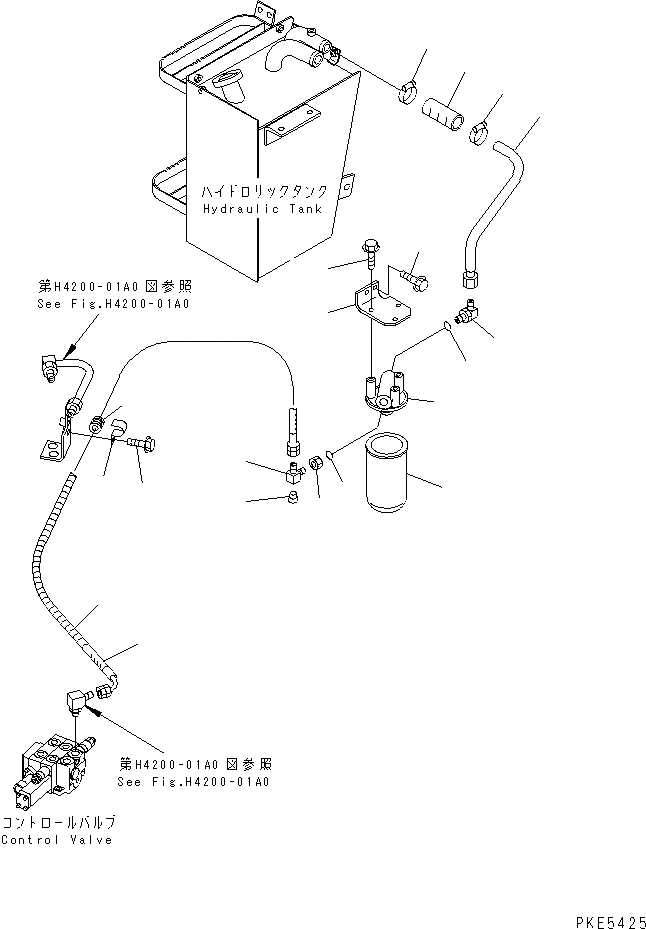 ハイドロリックタンク
Hydraulic Tank

第H4200-01A0 図参照
See Fig.H4200-01A0

第H4200-01A0 図参照
See Fig.H4200-01A0

コントロールバルブ
Control Valve

PKE5425