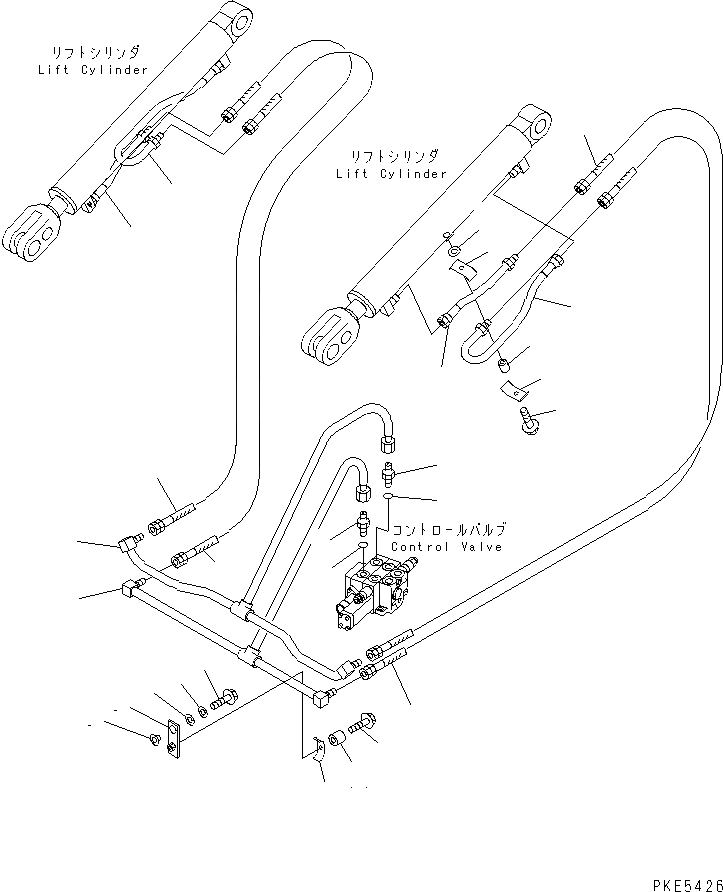 リフトシリンダ
Lift Cylinder

リフトシリンダ
Lift Cylinder

コントロールバルブ
Control Valve

PKE5426