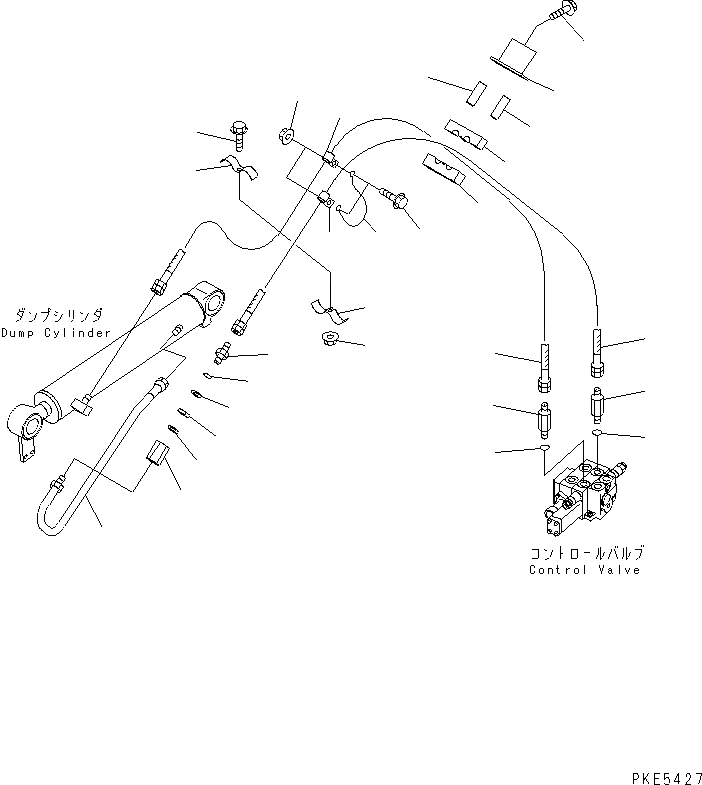 ダンプシリンダ
Dump Cylinder

コントロールバルブ
Control Valve

PKE5427