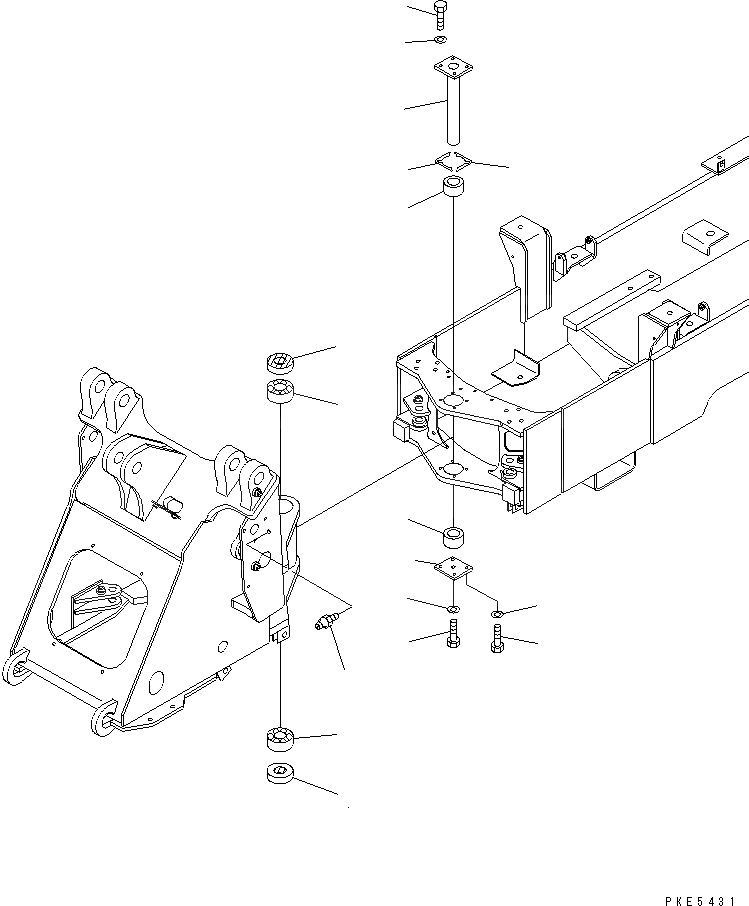 PKE5431